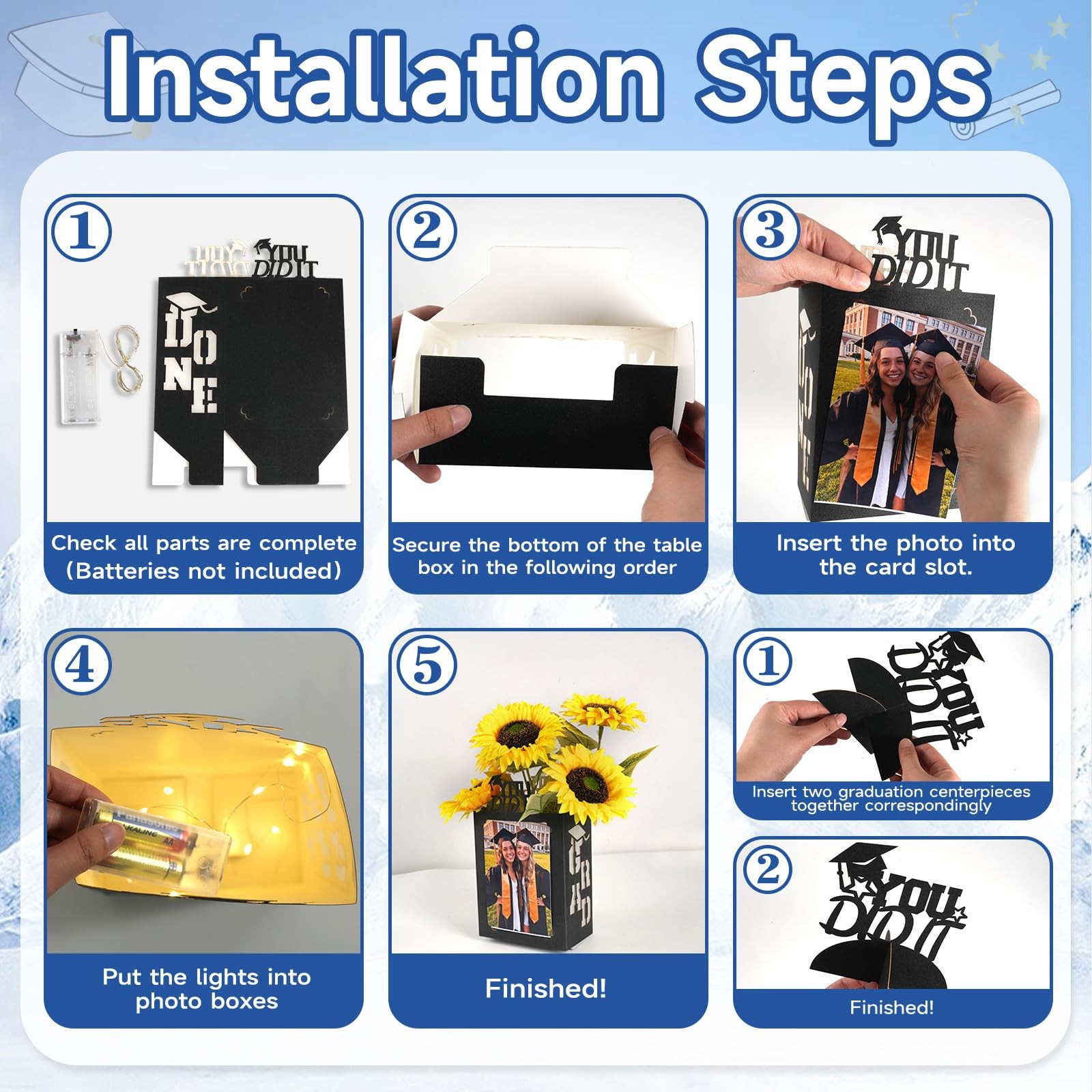 Installation Steps

①

YOU DID IT

DONE

Check all parts are complete (Batteries not included)

②

Secure the bottom of the table box in the following order

③

YOU DID IT

Insert the photo into the card slot.

④

Put the lights into photo boxes

⑤

GRAD

Finished!

①

YOU DID IT

Insert two graduation centerpieces together correspondingly

②

YOU DID IT

Finished!