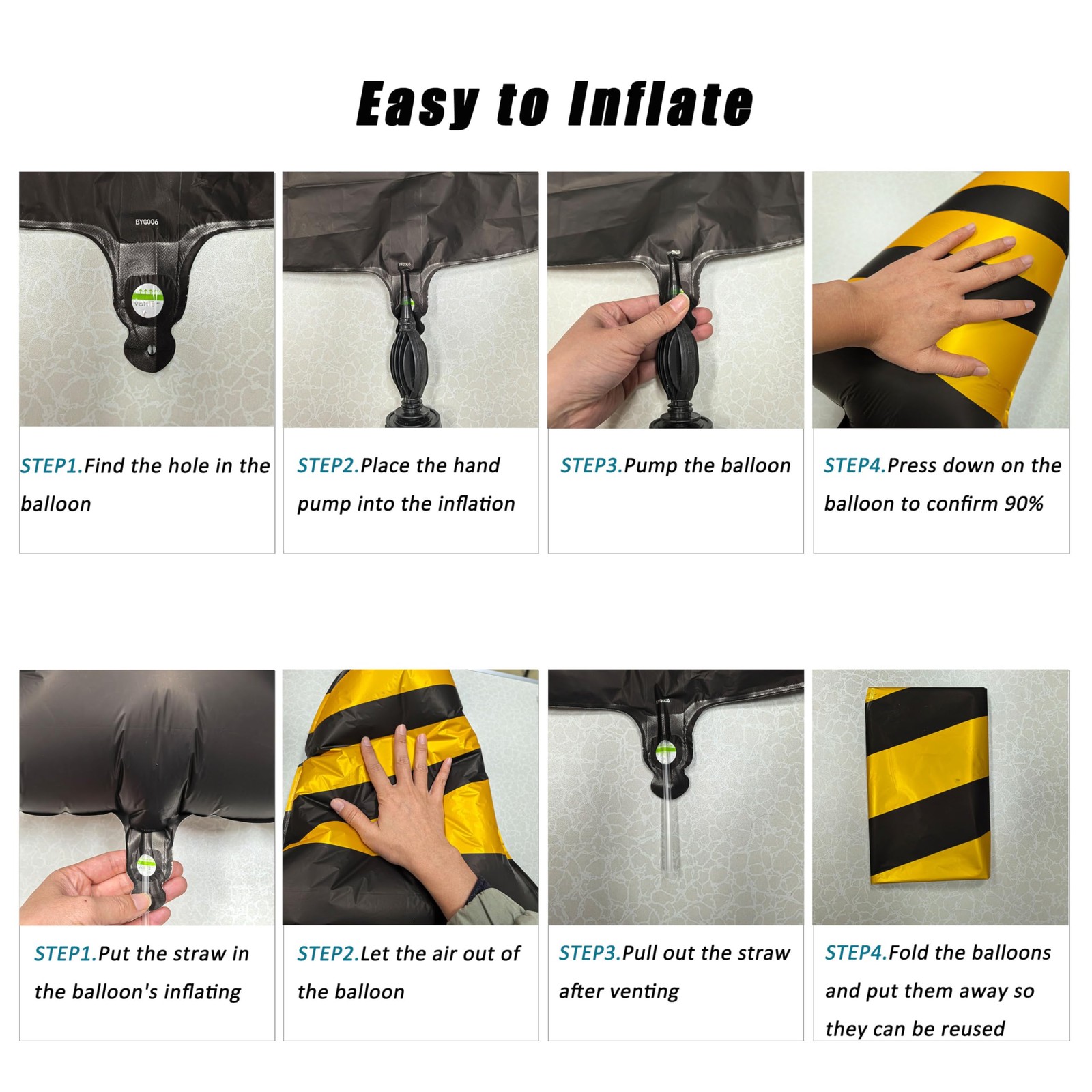 Easy to Inflate

BYG006

STEP1.Find the hole in the balloon

STEP2.Place the hand pump into the inflation

STEP3.Pump the balloon

STEP4.Press down on the balloon to confirm 90%

STEP1.Put the straw in the balloon's inflating

STEP2.Let the air out of the balloon

STEP3.Pull out the straw after venting

STEP4.Fold the balloons and put them away so they can be reused