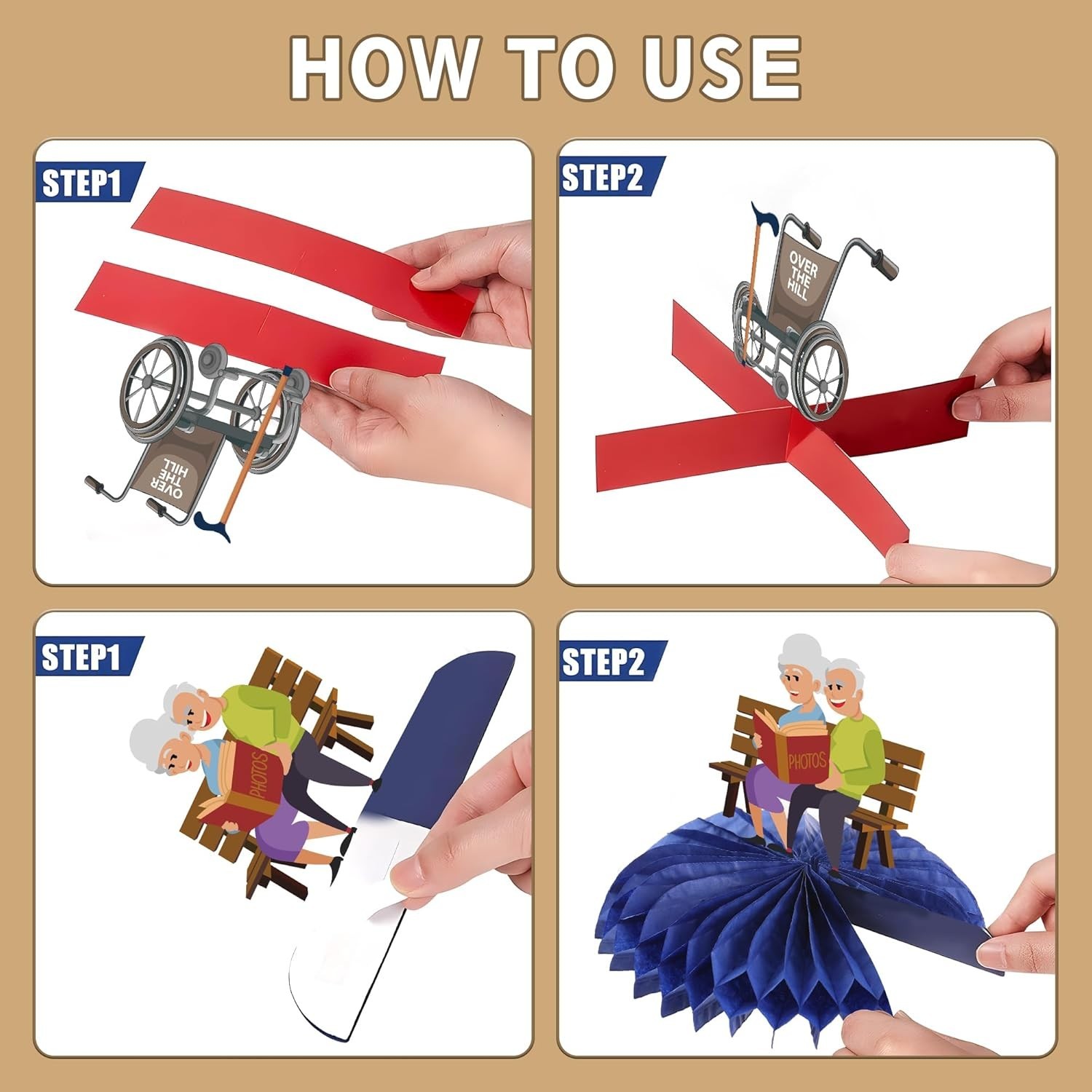 HOW TO USE

STEP1

OVER THE HILL

STEP2

OVER THE HILL

STEP1

PHOTOS

STEP2

PHOTOS